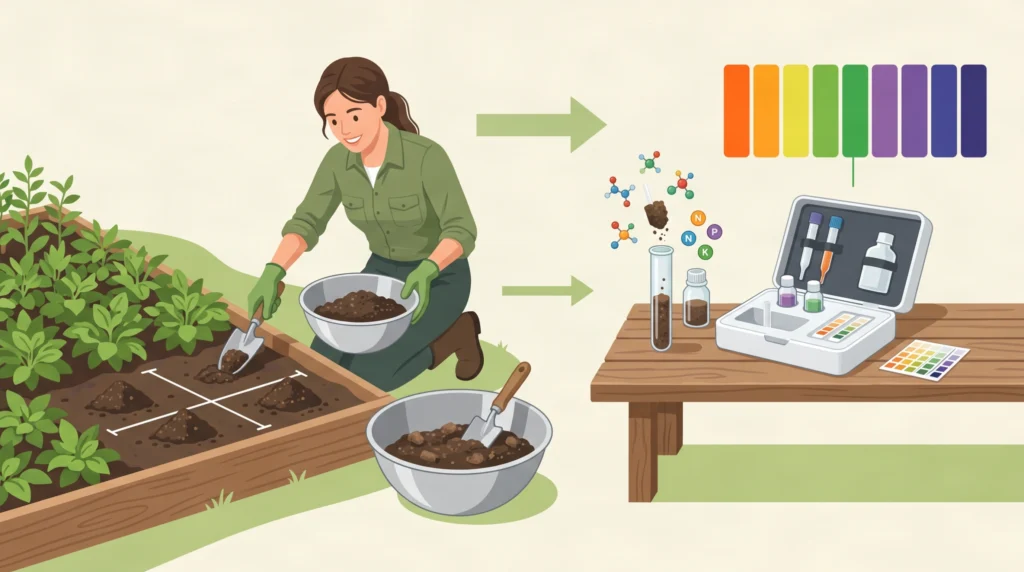 N
P
K